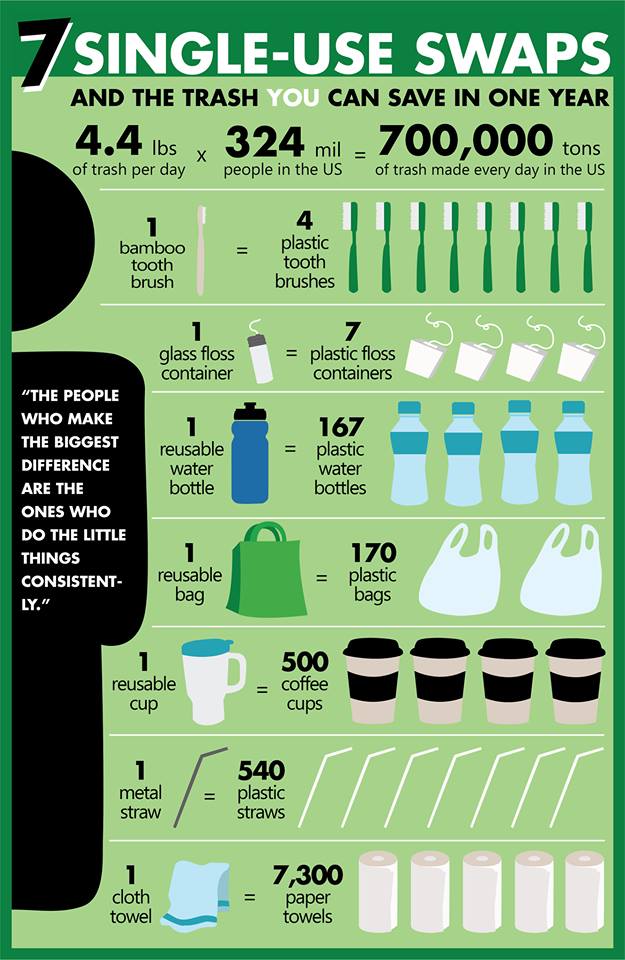 7 SINGLE-USE SWAPS

AND THE TRASH YOU CAN SAVE IN ONE YEAR

4.4 lbs of trash per day x 324 mil people in the US = 700,000 tons of trash made every day in the US

1 bamboo tooth brush = 4 plastic tooth brushes

1 glass floss container = 7 plastic floss containers

"THE PEOPLE WHO MAKE THE BIGGEST DIFFERENCE ARE THE ONES WHO DO THE LITTLE THINGS CONSISTENTLY."

1 reusable water bottle = 167 plastic water bottles

1 reusable bag = 170 plastic bags

1 reusable cup = 500 coffee cups

1 metal straw = 540 plastic straws

1 cloth towel = 7,300 paper towels