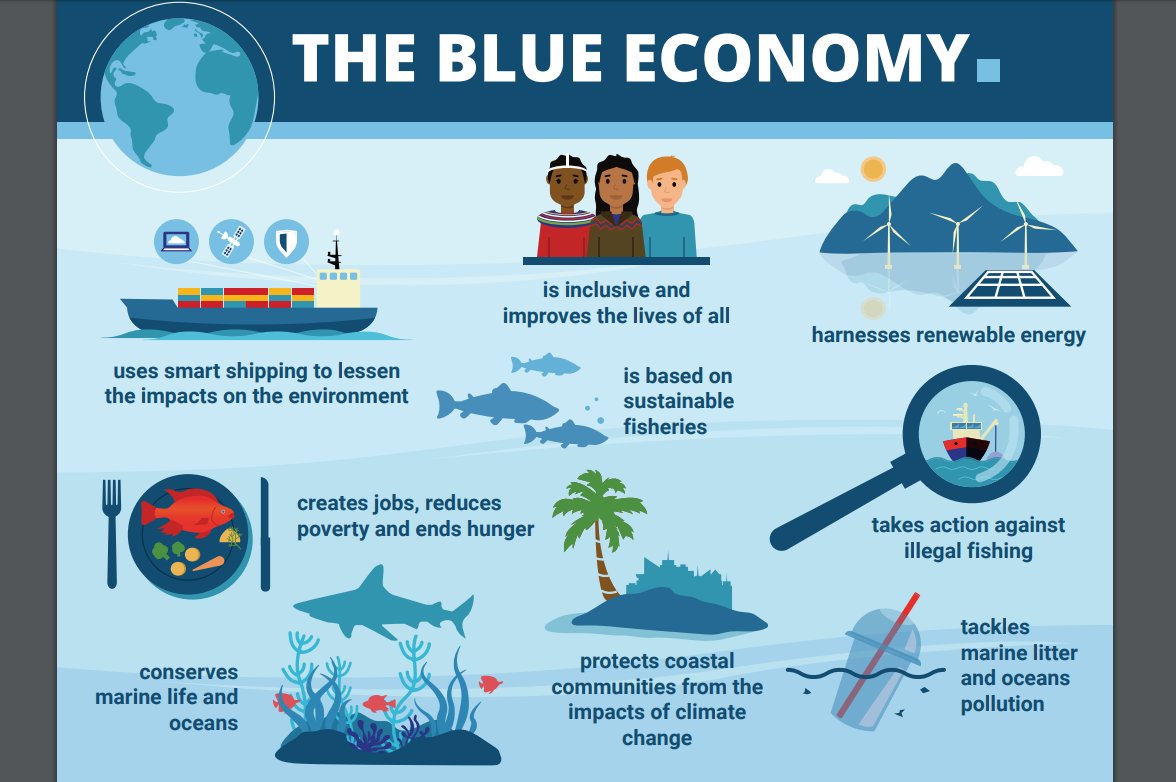 THE BLUE ECONOMY

uses smart shipping to lessen the impacts on the environment

is inclusive and improves the lives of all

harnesses renewable energy

is based on sustainable fisheries

creates jobs, reduces poverty and ends hunger

takes action against illegal fishing

conserves marine life and oceans

protects coastal communities from the impacts of climate change

tackles marine litter and oceans pollution