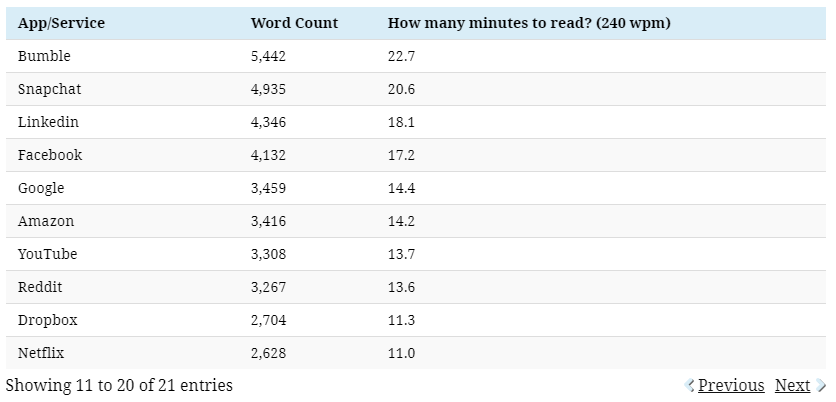 | App/Service | Word Count | How many minutes to read? (240 wpm) |
|---|---|---|
| Bumble | 5,442 | 22.7 |
| Snapchat | 4,935 | 20.6 |
| Linkedin | 4,346 | 18.1 |
| Facebook | 4,132 | 17.2 |
| Google | 3,459 | 14.4 |
| Amazon | 3,416 | 14.2 |
| YouTube | 3,308 | 13.7 |
| Reddit | 3,267 | 13.6 |
| Dropbox | 2,704 | 11.3 |
| Netflix | 2,628 | 11.0 |

Showing 11 to 20 of 21 entries

Previous Next