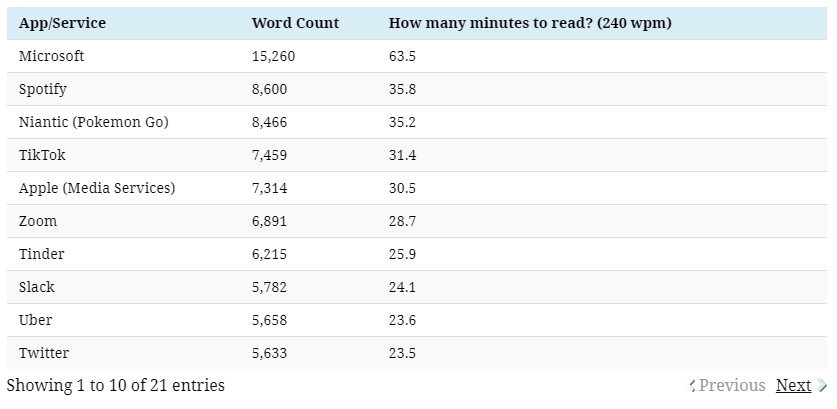 | App/Service | Word Count | How many minutes to read? (240 wpm) |
|---|---|---|
| Microsoft | 15,260 | 63.5 |
| Spotify | 8,600 | 35.8 |
| Niantic (Pokemon Go) | 8,466 | 35.2 |
| TikTok | 7,459 | 31.4 |
| Apple (Media Services) | 7,314 | 30.5 |
| Zoom | 6,891 | 28.7 |
| Tinder | 6,215 | 25.9 |
| Slack | 5,782 | 24.1 |
| Uber | 5,658 | 23.6 |
| Twitter | 5,633 | 23.5 |

Showing 1 to 10 of 21 entries

Previous Next