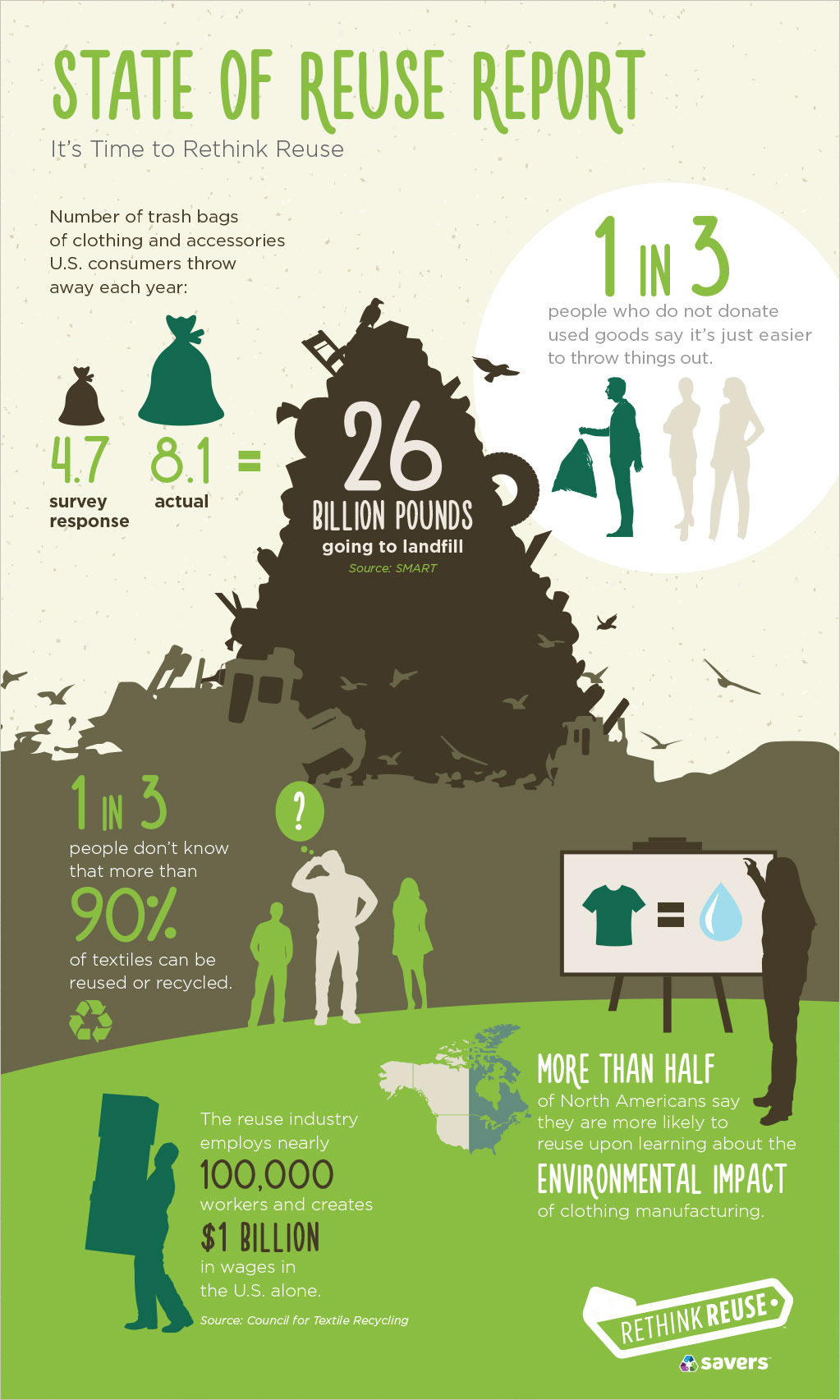 STATE OF REUSE REPORT

It's Time to Rethink Reuse

Number of trash bags of clothing and accessories U.S. consumers throw away each year:

4.7 survey response

8.1 actual

=

26 BILLION POUNDS going to landfill

Source: SMART

1 IN 3

people who do not donate used goods say it's just easier to throw things out.

1 IN 3

people don't know that more than

90%

of textiles can be reused or recycled.

?

=

MORE THAN HALF

of North Americans say they are more likely to reuse upon learning about the

ENVIRONMENTAL IMPACT

of clothing manufacturing.

The reuse industry employs nearly

100,000

workers and creates

$1 BILLION

in wages in the U.S. alone.

Source: Council for Textile Recycling

RETHINK REUSE

savers